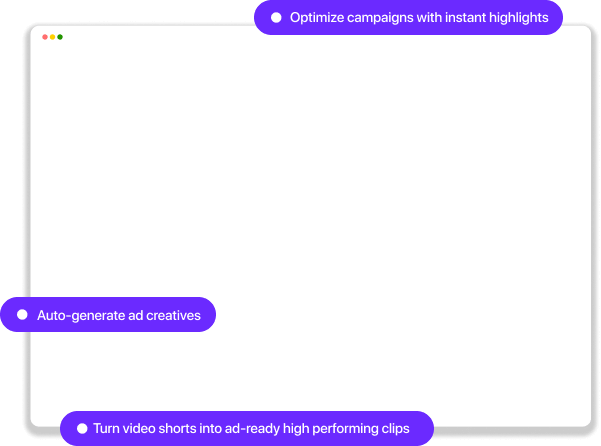 Optimize campaigns with instant highlights

Auto-generate ad creatives

Turn video shorts into ad-ready high performing clips